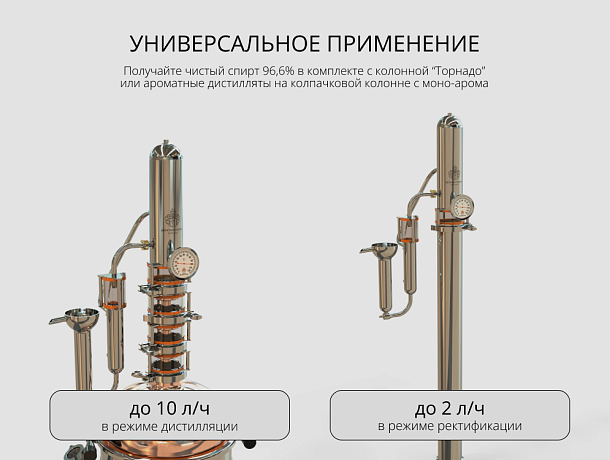 УНИВЕРСАЛЬНОЕ ПРИМЕНЕНИЕ

Получайте чистый спирт 96,6% в комплекте с колонной "Торнадо" или ароматные дистилляты на колпачковой колонне с моно-арома

до 10 л/ч
в режиме дистилляции

до 2 л/ч
в режиме ректификации