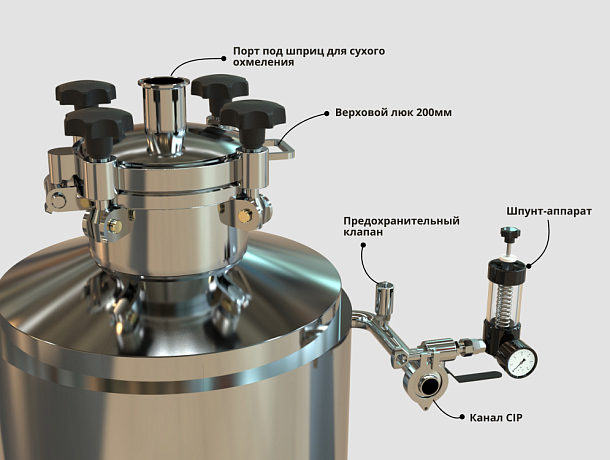 Порт под шприц для сухого охмеления

Верховой люк 200мм

Предохранительный клапан

Шпунт-аппарат

Канал CIP