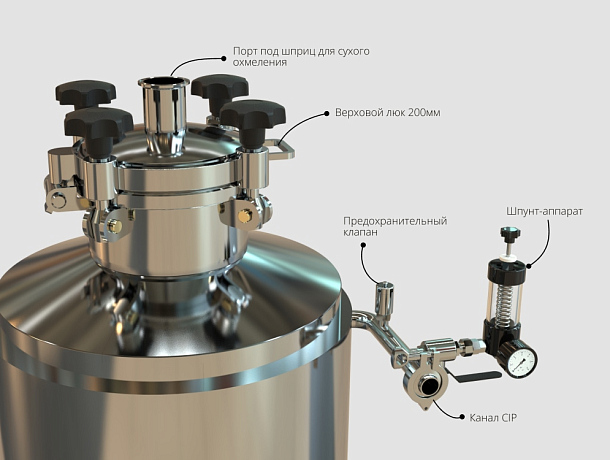 Порт под шприц для сухого охмеления

Верховой люк 200мм

Предохранительный клапан

Шпунт-аппарат

Канал CIP