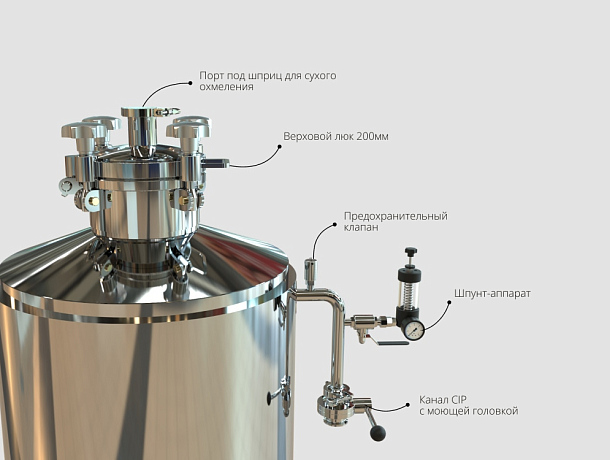 Порт под шприц для сухого охмеления

Верховой люк 200мм

Предохранительный клапан

Шпунт-аппарат

Канал CIP с моющей головкой