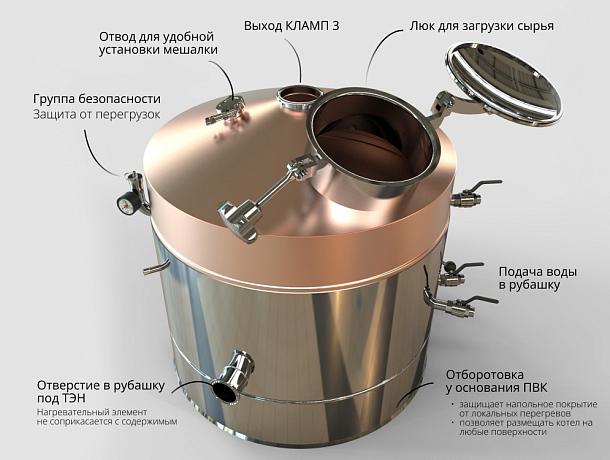 Отвод для удобной установки мешалки

Выход КЛАМП 3

Люк для загрузки сырья

Группа безопасности
Защита от перегрузок

Подача воды в рубашку

Отверстие в рубашку под ТЭН
Нагревательный элемент не соприкасается с содержимым

Отборотовка у основания ПВК
• защищает напольное покрытие от локальных перегревов
• позволяет размещать котел на любые поверхности