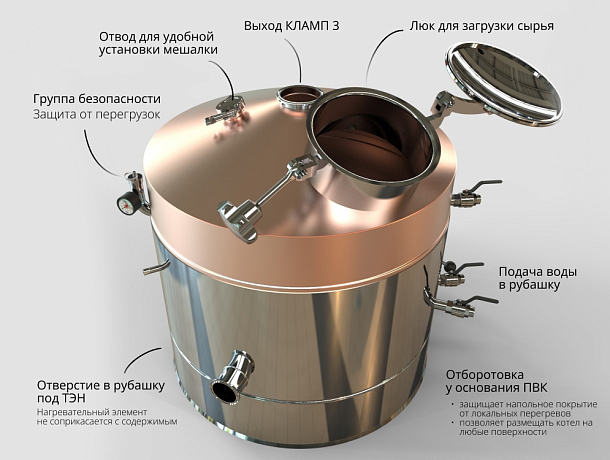 Отвод для удобной установки мешалки

Выход КЛАМП 3

Люк для загрузки сырья

Группа безопасности
Защита от перегрузок

Подача воды в рубашку

Отверстие в рубашку под ТЭН
Нагревательный элемент не соприкасается с содержимым

Отборотовка у основания ПВК
• защищает напольное покрытие от локальных перегревов
• позволяет размещать котел на любые поверхности