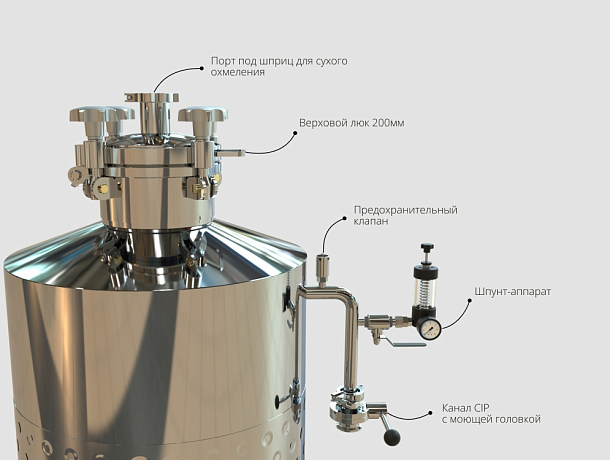 Порт под шприц для сухого охмеления

Верховой люк 200мм

Предохранительный клапан

Шпунт-аппарат

Канал CIP с моющей головкой