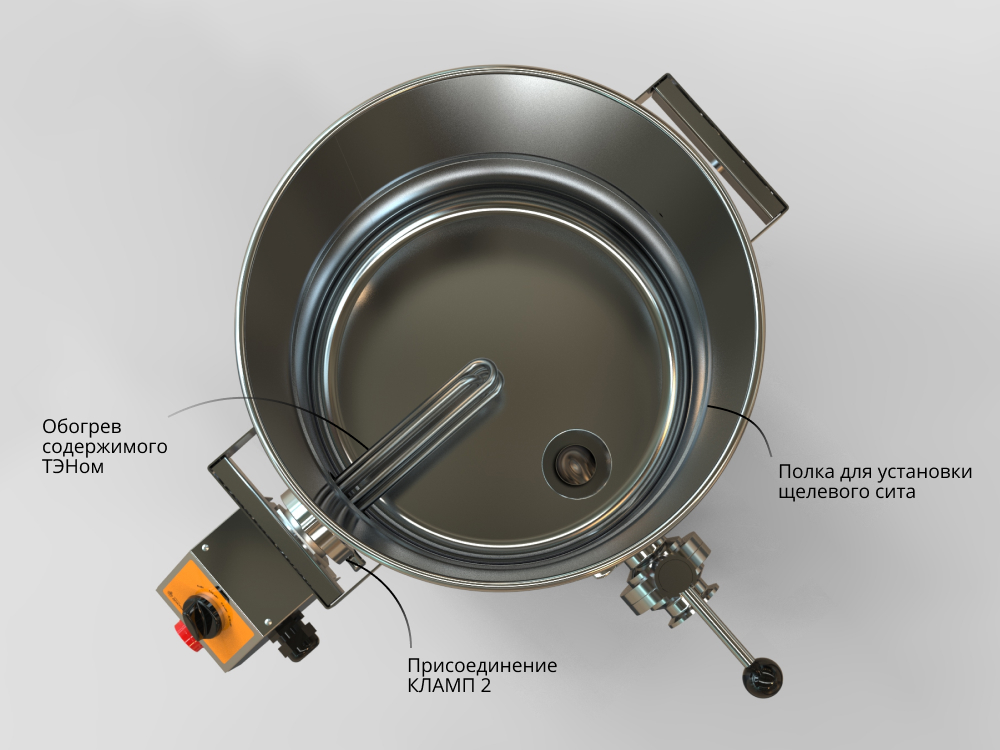 Обогрев содержимого ТЭНом

Полка для установки щелевого сита

Присоединение КЛАМП 2