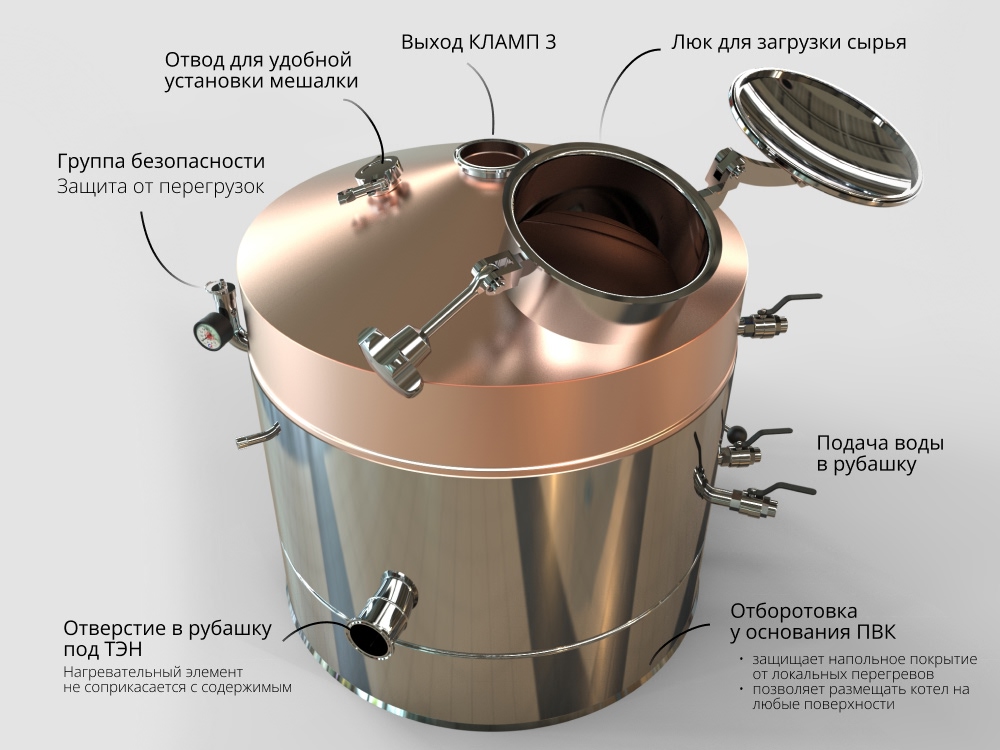 Отвод для удобной установки мешалки

Выход КЛАМП 3

Люк для загрузки сырья

Группа безопасности
Защита от перегрузок

Подача воды в рубашку

Отверстие в рубашку под ТЭН
Нагревательный элемент не соприкасается с содержимым

Отборотовка у основания ПВК
• защищает напольное покрытие от локальных перегревов
• позволяет размещать котел на любые поверхности