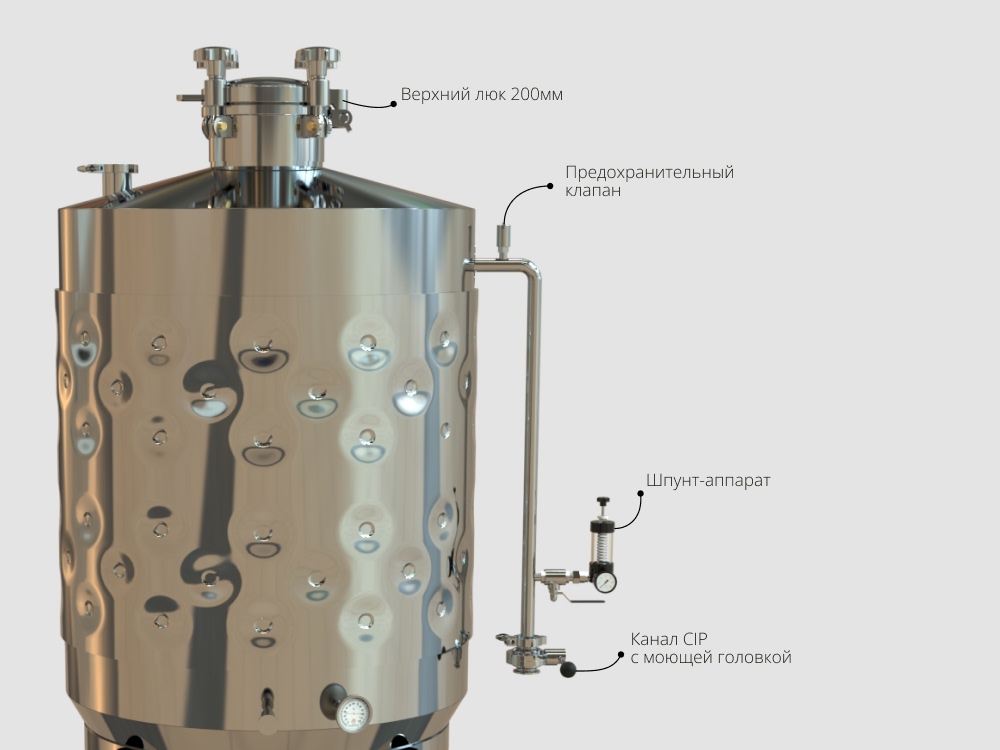 Верхний люк 200мм

Предохранительный клапан

Шпунт-аппарат

Канал CIP с моющей головкой