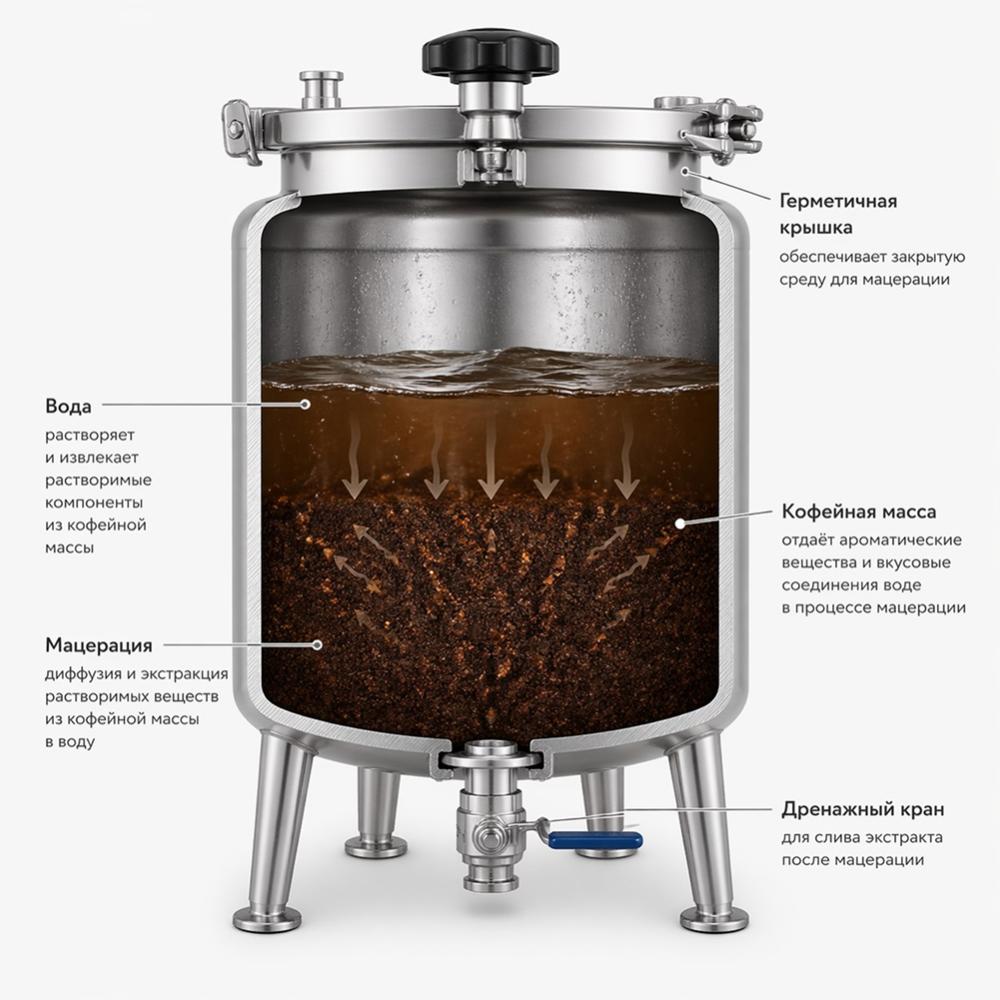 Герметичная крышка
обеспечивает закрытую среду для мацерации

Вода
растворяет и извлекает растворимые компоненты из кофейной массы

Кофейная масса
отдаёт ароматические вещества и вкусовые соединения воде в процессе мацерации

Мацерация
диффузия и экстракция растворимых веществ из кофейной массы в воду

Дренажный кран
для слива экстракта после мацерации