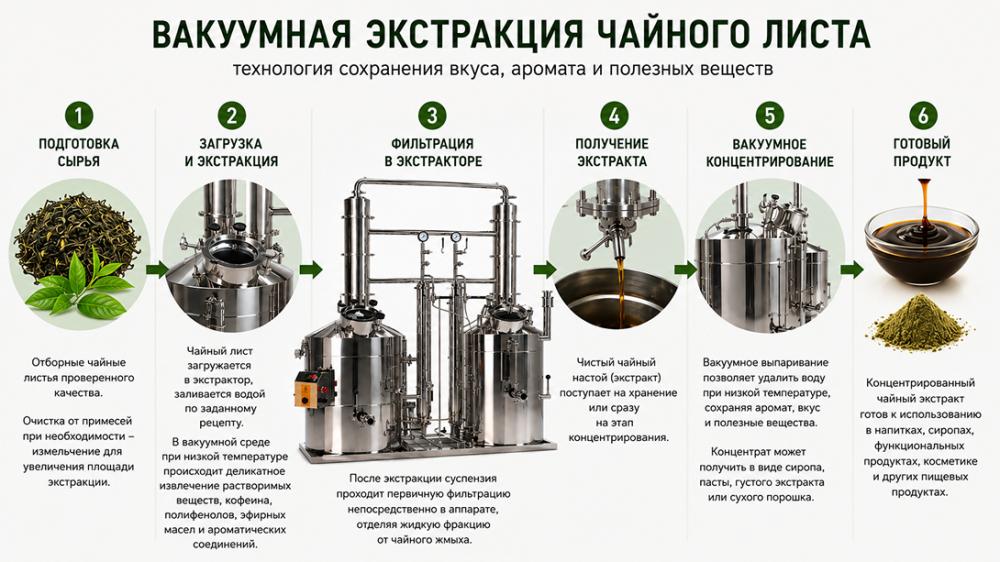 ВАКУУМНАЯ ЭКСТРАКЦИЯ ЧАЙНОГО ЛИСТА

технология сохранения вкуса, аромата и полезных веществ

1
ПОДГОТОВКА СЫРЬЯ

Отборные чайные листья проверенного качества.

Очистка от примесей при необходимости – измельчение для увеличения площади экстракции.

2
ЗАГРУЗКА И ЭКСТРАКЦИЯ

Чайный лист загружается в экстрактор, заливается водой по заданному рецепту.

В вакуумной среде при низкой температуре происходит деликатное извлечение растворимых веществ, кофеина, полифенолов, эфирных масел и ароматических соединений.

3
ФИЛЬТРАЦИЯ В ЭКСТРАКТОРЕ

После экстракции суспензия проходит первичную фильтрацию непосредственно в аппарате, отделяя жидкую фракцию от чайного жмыха.

4
ПОЛУЧЕНИЕ ЭКСТРАКТА

Чистый чайный настой (экстракт) поступает на хранение или сразу на этап концентрирования.

5
ВАКУУМНОЕ КОНЦЕНТРИРОВАНИЕ

Вакуумное выпаривание позволяет удалить воду при низкой температуре, сохраняя аромат, вкус и полезные вещества.

Концентрат может получить в виде сиропа, пасты, густого экстракта или сухого порошка.

6
ГОТОВЫЙ ПРОДУКТ

Концентрированный чайный экстракт готов к использованию в напитках, сиропах, функциональных продуктах, косметике и других пищевых продуктах.