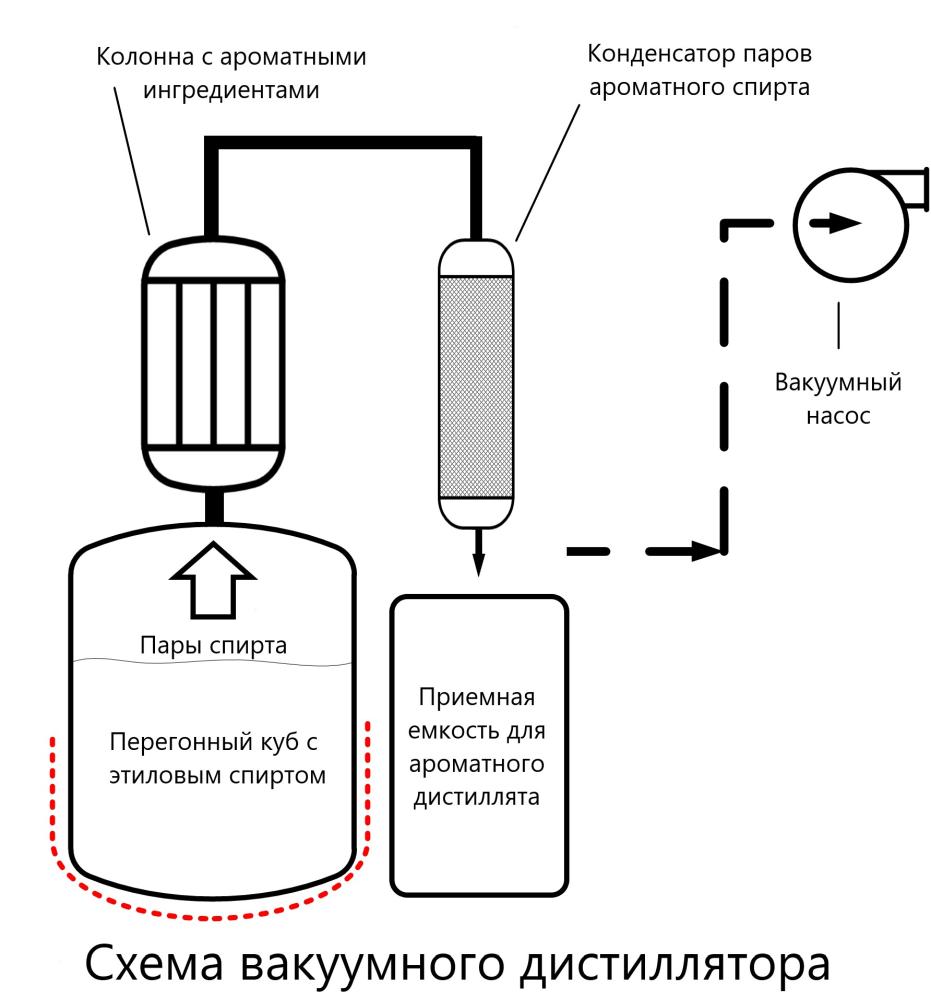 Колонна с ароматными ингредиентами

Конденсатор паров ароматного спирта

Вакуумный насос

Пары спирта

Перегонный куб с этиловым спиртом

Приемная емкость для ароматного дистиллята

Схема вакуумного дистиллятора